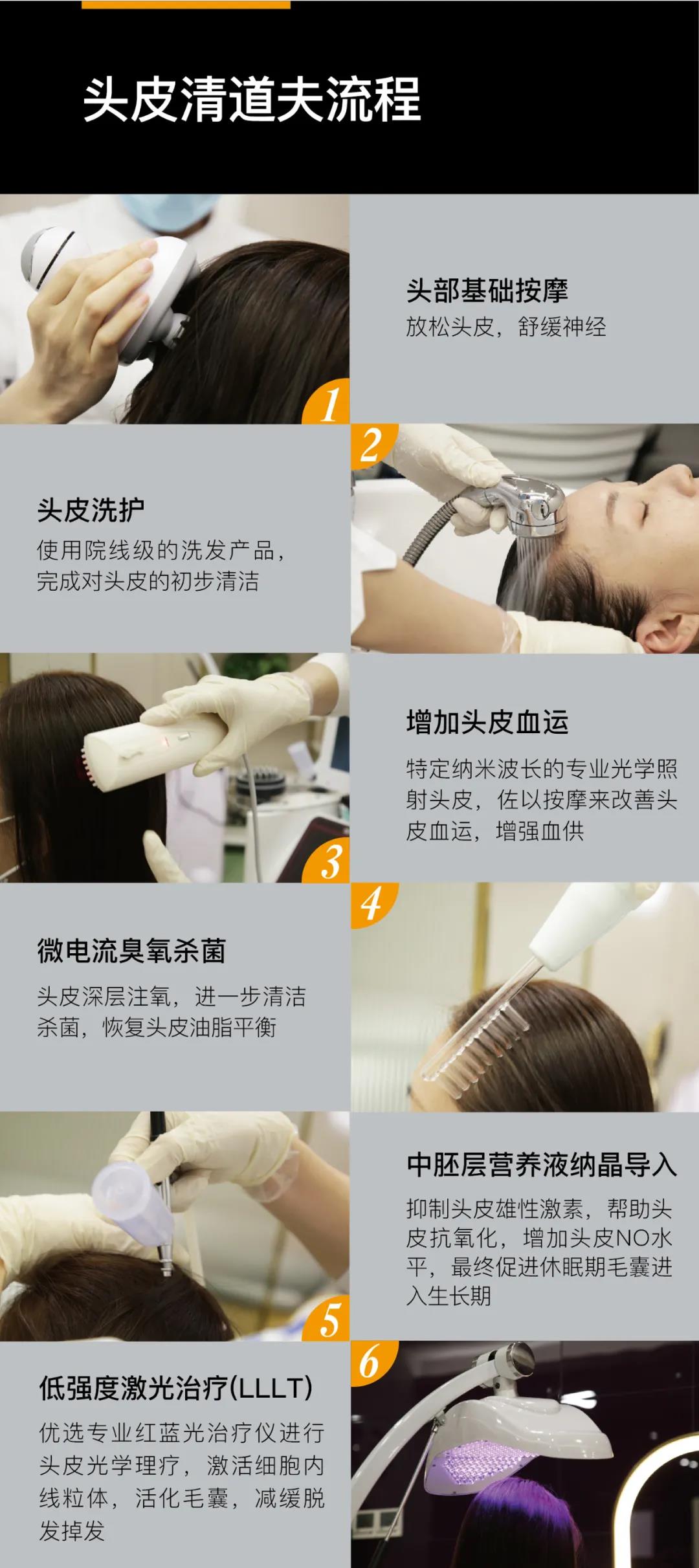 头皮清道夫流程

1

头部基础按摩
放松头皮，舒缓神经

2

头皮洗护
使用院线级的洗发产品，完成对头皮的初步清洁

3

增加头皮血运
特定纳米波长的专业光学照射头皮，佐以按摩来改善头皮血运，增强血供

4

微电流臭氧杀菌
头皮深层注氧，进一步清洁杀菌，恢复头皮油脂平衡

5

中胚层营养液纳晶导入
抑制头皮雄性激素，帮助头皮抗氧化，增加头皮NO水平，最终促进休眠期毛囊进入生长期

6

低强度激光治疗(LLLT)
优选专业红蓝光治疗仪进行头皮光学理疗，激活细胞内线粒体，活化毛囊，减缓脱发掉发